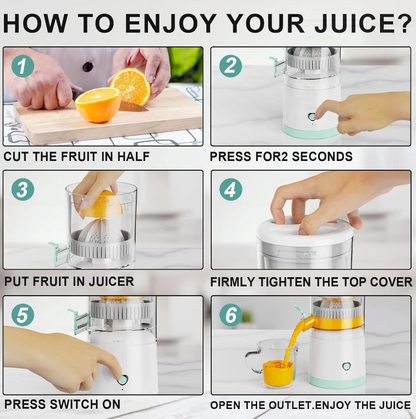 HOW TO ENJOY YOUR JUICE?

1
CUT THE FRUIT IN HALF

2
PRESS FOR2 SECONDS

3
PUT FRUIT IN JUICER

4
FIRMLY TIGHTEN THE TOP COVER

5
PRESS SWITCH ON

6
OPEN THE OUTLET.ENJOY THE JUICE