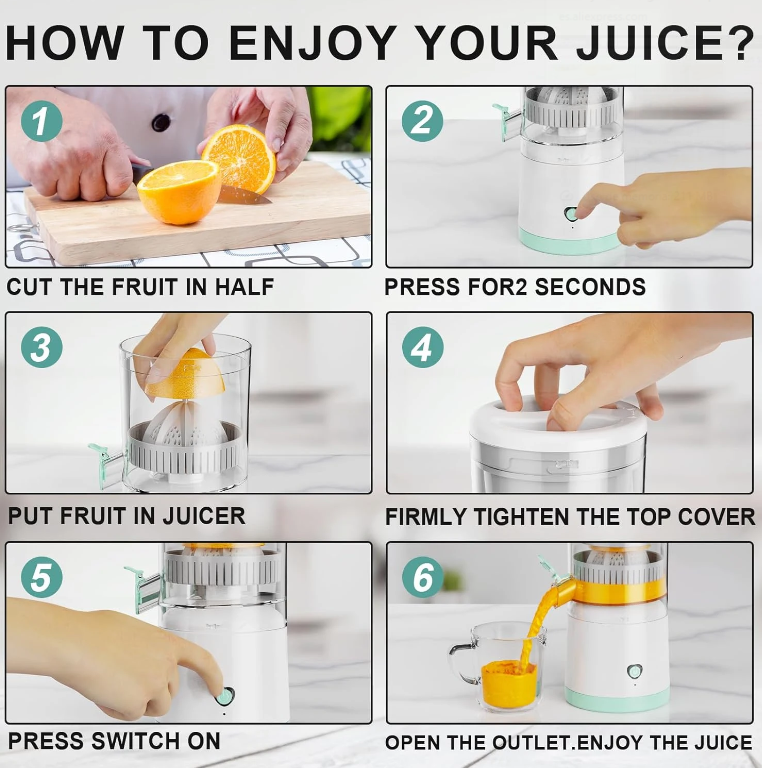 HOW TO ENJOY YOUR JUICE?

1

CUT THE FRUIT IN HALF

2

PRESS FOR2 SECONDS

3

PUT FRUIT IN JUICER

4

FIRMLY TIGHTEN THE TOP COVER

5

PRESS SWITCH ON

6

OPEN THE OUTLET.ENJOY THE JUICE